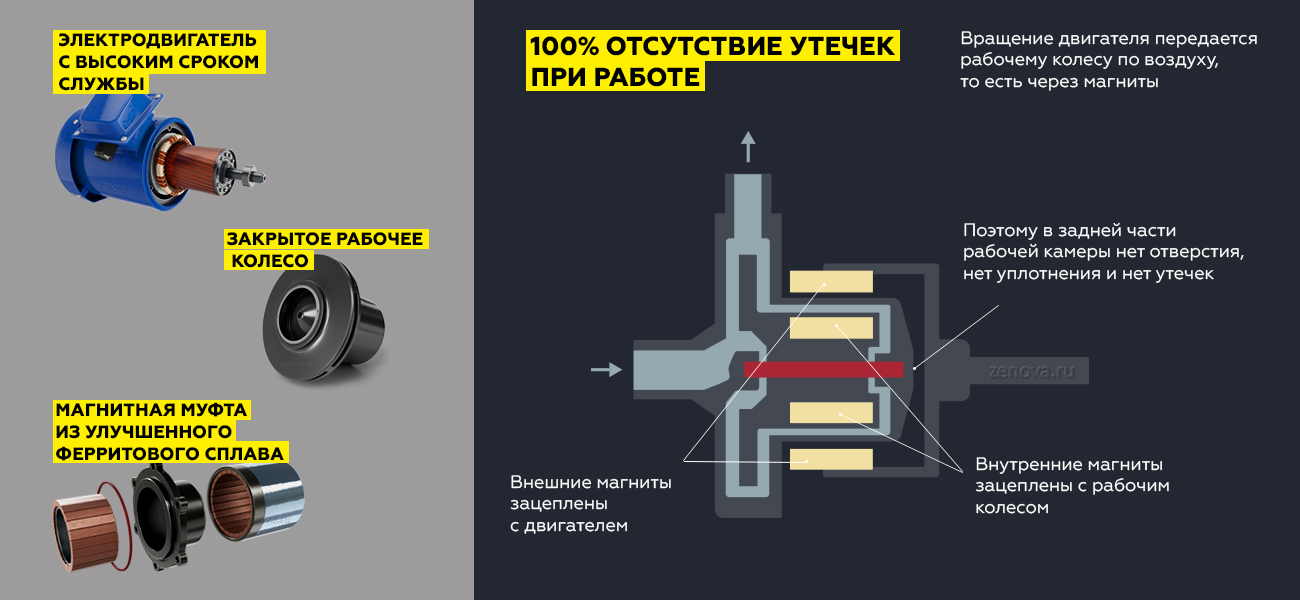 ЭЛЕКТРОДВИГАТЕЛЬ С ВЫСОКИМ СРОКОМ СЛУЖБЫ

ЗАКРЫТОЕ РАБОЧЕЕ КОЛЕСО

МАГНИТНАЯ МУФТА ИЗ УЛУЧШЕННОГО ФЕРРИТОВОГО СПЛАВА

100% ОТСУТСТВИЕ УТЕЧЕК ПРИ РАБОТЕ

Вращение двигателя передается рабочему колесу по воздуху, то есть через магниты

Поэтому в задней части рабочей камеры нет отверстия, нет уплотнения и нет утечек

zenova.ru

Внешние магниты зацеплены с двигателем

Внутренние магниты зацеплены с рабочим колесом