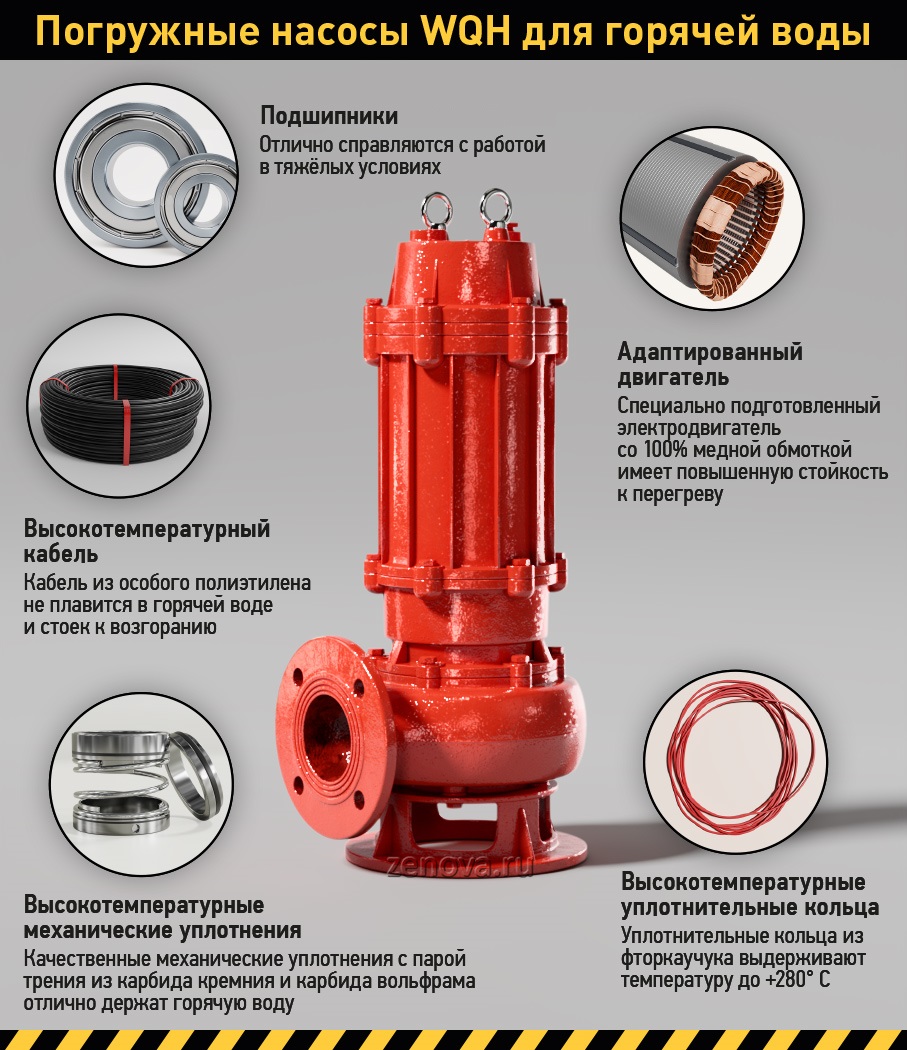 Погружные насосы WQH для горячей воды

Подшипники
Отлично справляются с работой в тяжёлых условиях

Адаптированный двигатель
Специально подготовленный электродвигатель со 100% медной обмоткой имеет повышенную стойкость к перегреву

Высокотемпературный кабель
Кабель из особого полиэтилена не плавится в горячей воде и стоек к возгоранию

zenova.ru

Высокотемпературные механические уплотнения
Качественные механические уплотнения с парой трения из карбида кремния и карбида вольфрама отлично держат горячую воду

Высокотемпературные уплотнительные кольца
Уплотнительные кольца из фторкаучука выдерживают температуру до +280° С