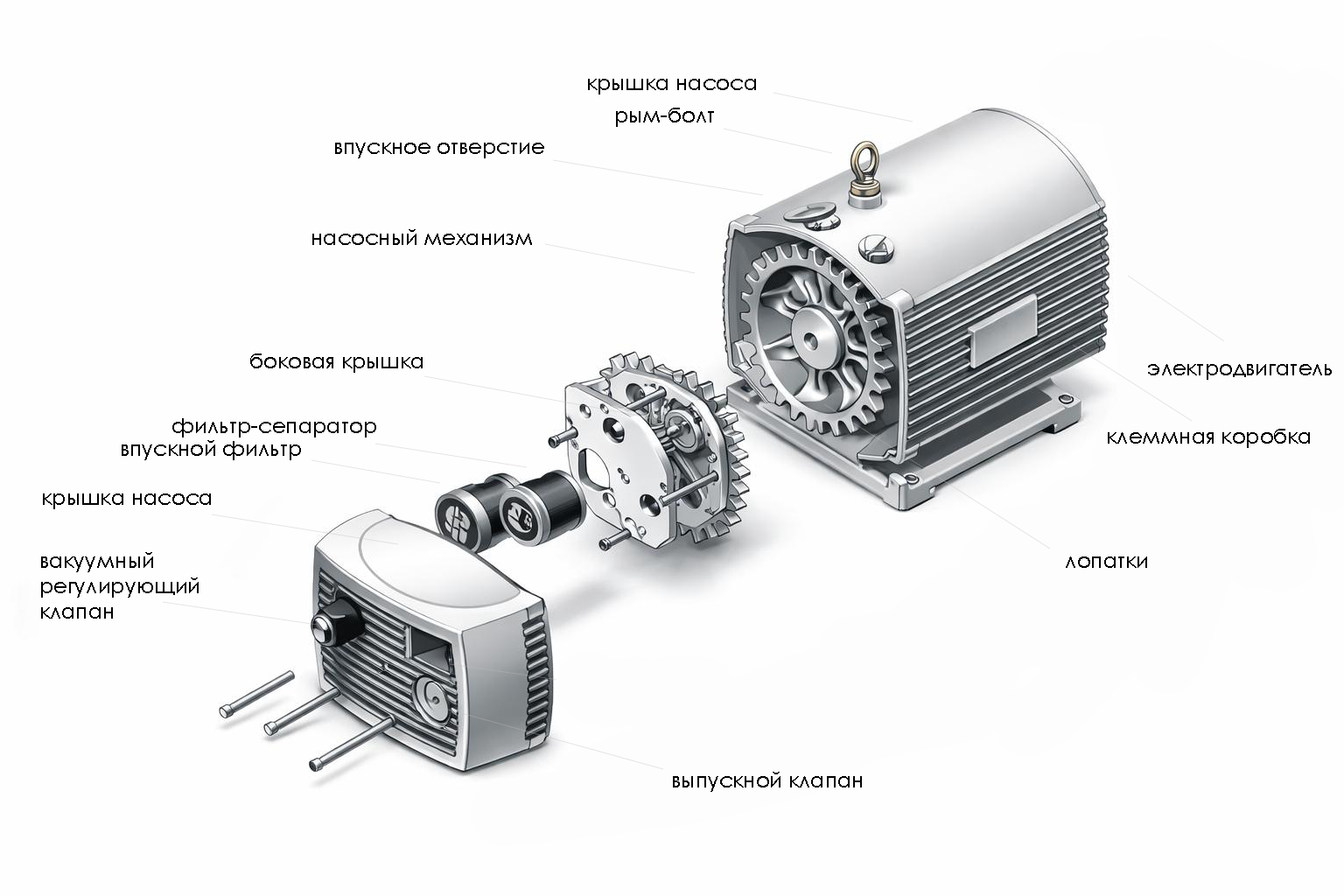 крышка насоса
рым-болт
впускное отверстие
насосный механизм
боковая крышка
фильтр-сепаратор
впускной фильтр
крышка насоса
вакуумный регулирующий клапан
электродвигатель
клеммная коробка
лопатки
выпускной клапан