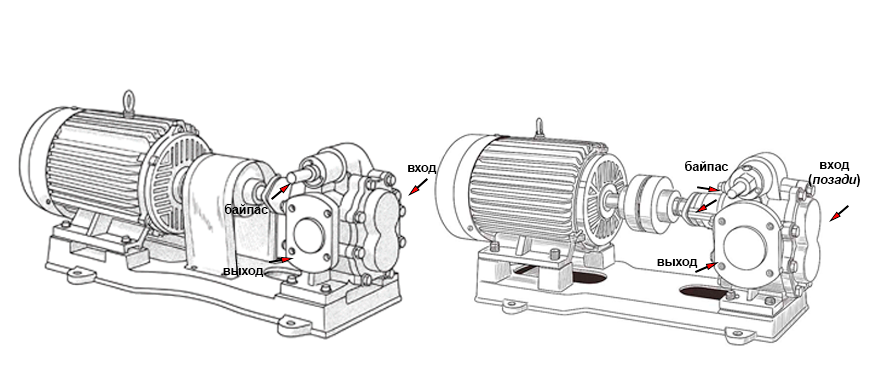 вход

байпас

выход

байпас

вход
(позади)

выход