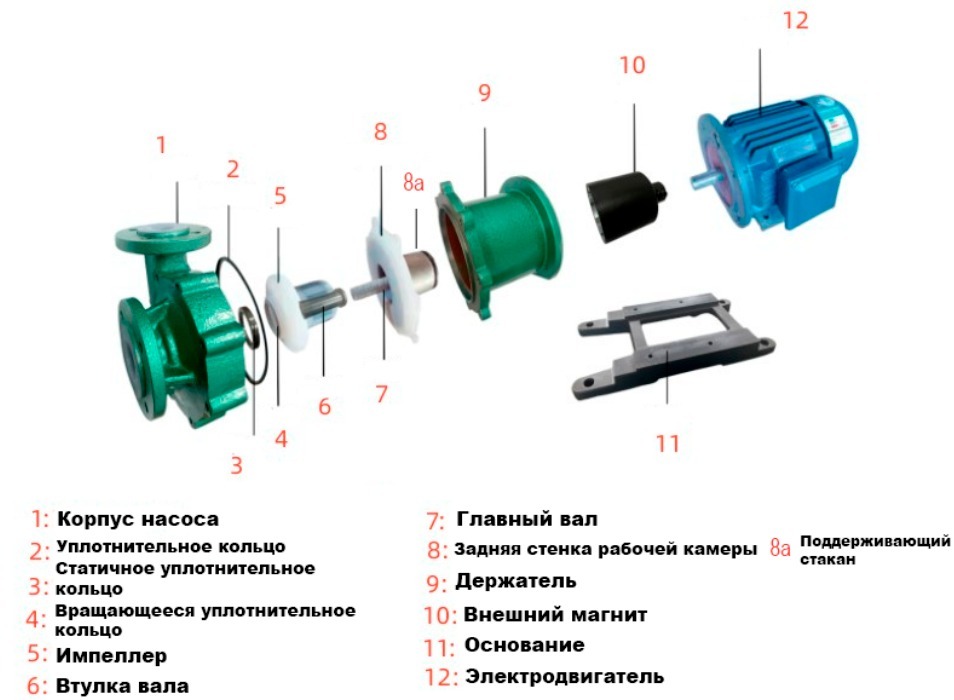 1
2
5
8
8a
9
10
12
3
4
6
7
11

1: Корпус насоса
2: Уплотнительное кольцо
3: Статичное уплотнительное кольцо
4: Вращающееся уплотнительное кольцо
5: Импеллер
6: Втулка вала

7: Главный вал
8: Задняя стенка рабочей камеры
8a Поддерживающий стакан
9: Держатель
10: Внешний магнит
11: Основание
12: Электродвигатель