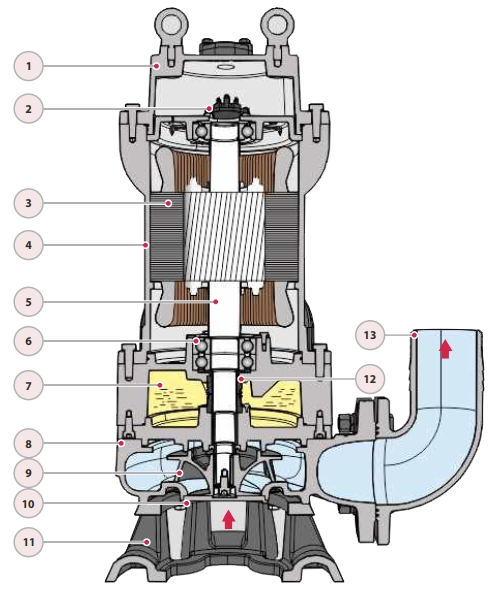 1
2
3
4
5
6
7
8
9
10
11
13
12