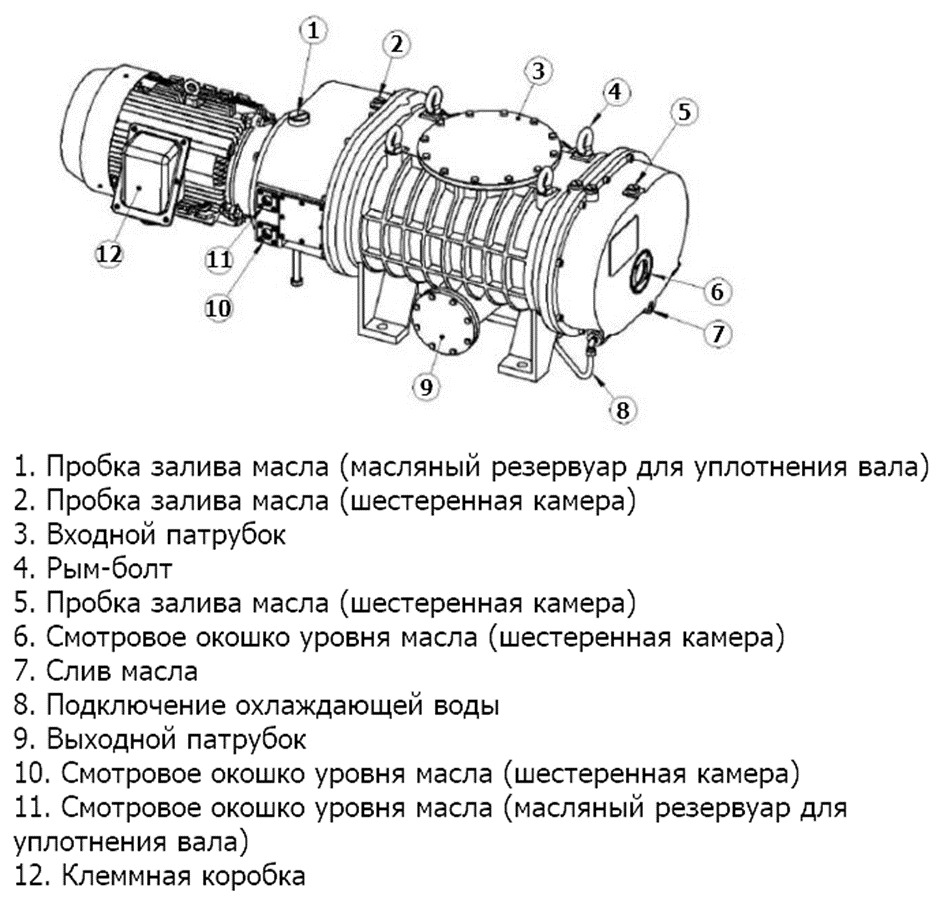 1
2
3
4
5
12
11
10
6
7
9
8

1. Пробка залива масла (масляный резервуар для уплотнения вала)
2. Пробка залива масла (шестеренная камера)
3. Входной патрубок
4. Рым-болт
5. Пробка залива масла (шестеренная камера)
6. Смотровое окошко уровня масла (шестеренная камера)
7. Слив масла
8. Подключение охлаждающей воды
9. Выходной патрубок
10. Смотровое окошко уровня масла (шестеренная камера)
11. Смотровое окошко уровня масла (масляный резервуар для уплотнения вала)
12. Клеммная коробка