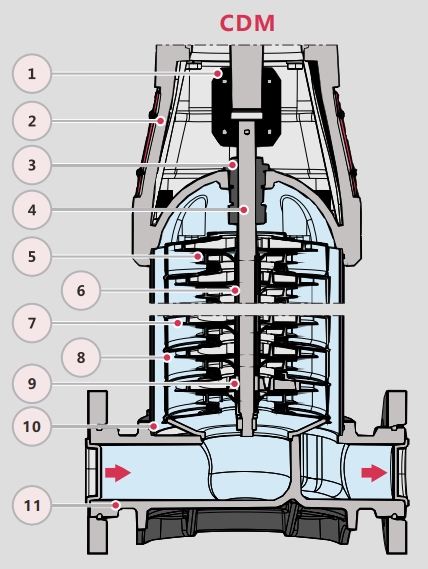 CDM

1
2
3
4
5
6
7
8
9
10
11