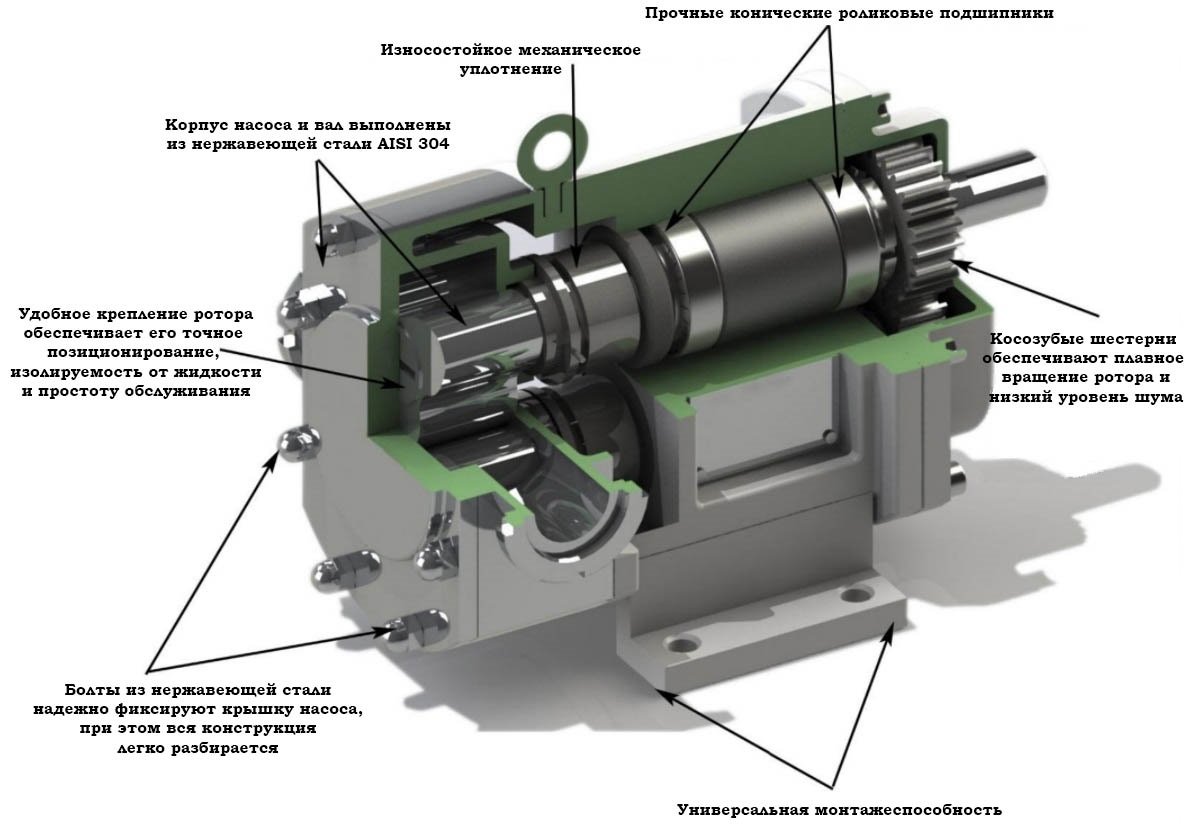 Прочные конические роликовые подшипники

Износостойкое механическое уплотнение

Корпус насоса и вал выполнены из нержавеющей стали AISI 304

Удобное крепление ротора обеспечивает его точное позиционирование, изолируемость от жидкости и простоту обслуживания

Косозубые шестерни обеспечивают плавное вращение ротора и низкий уровень шума

Болты из нержавеющей стали надежно фиксируют крышку насоса, при этом вся конструкция легко разбирается

Универсальная монтажеспособность