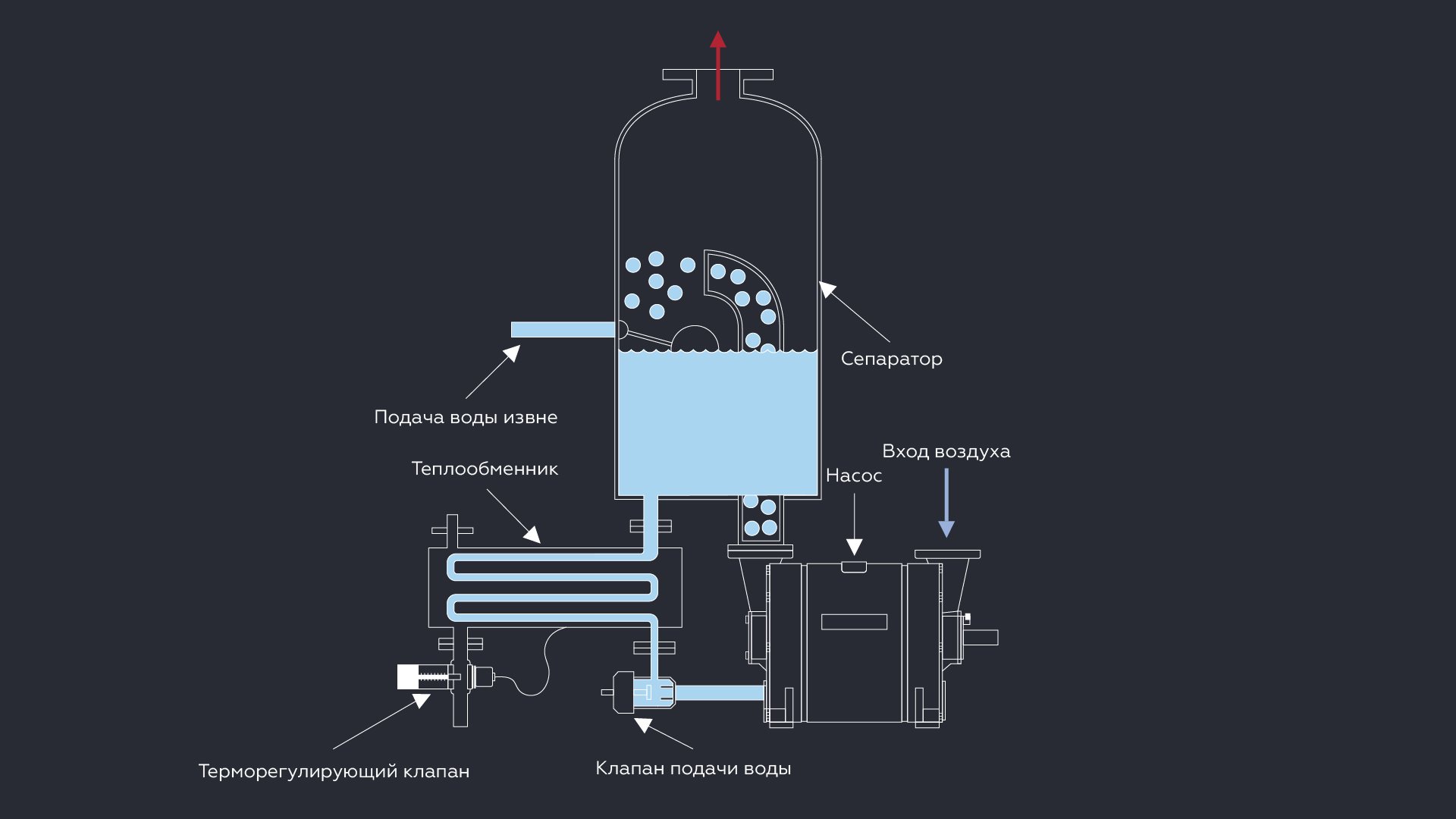 Сепаратор

Подача воды извне

Теплообменник

Вход воздуха

Насос

Терморегулирующий клапан

Клапан подачи воды