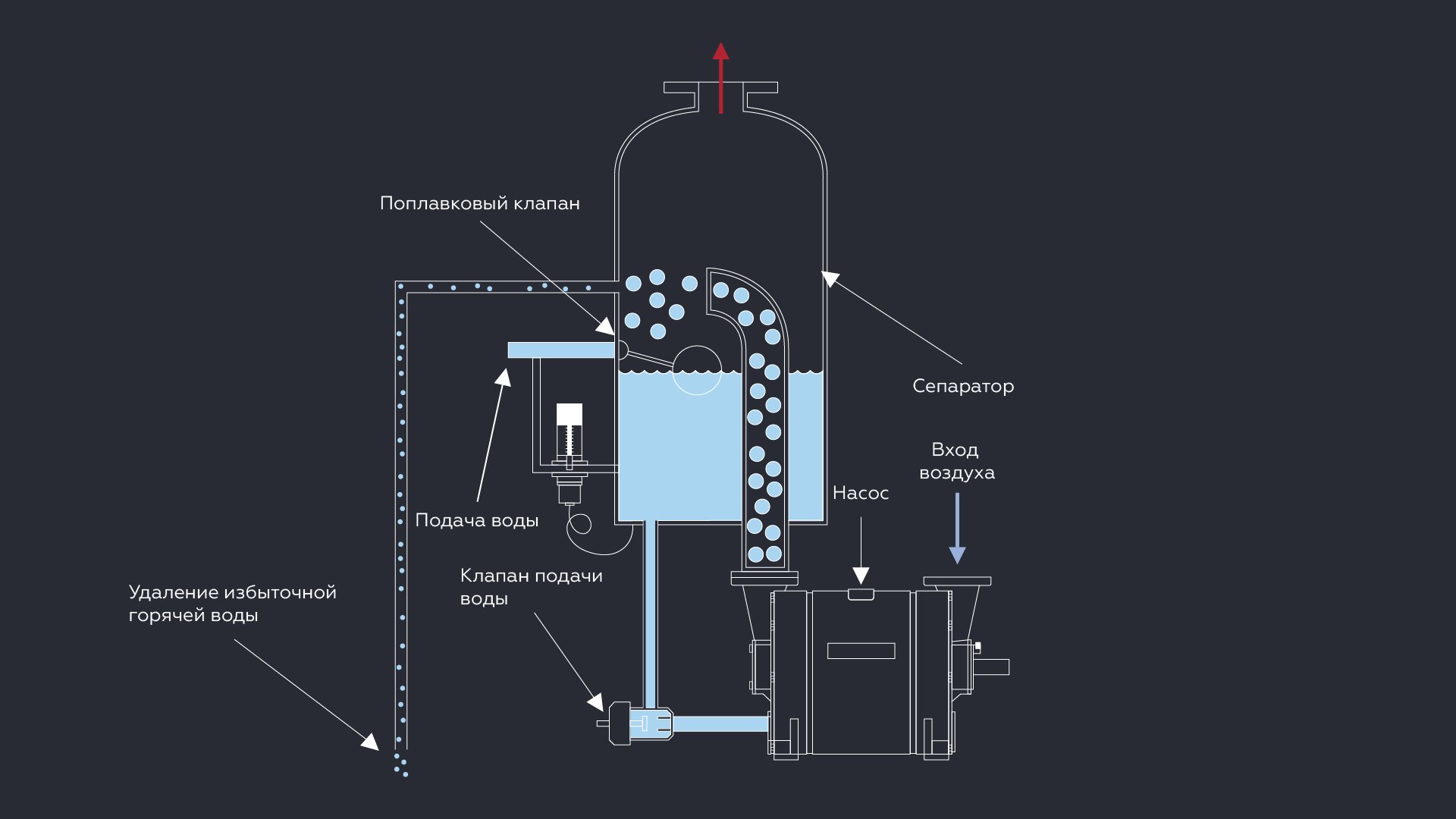 Поплавковый клапан

Сепаратор

Вход воздуха

Насос

Подача воды

Клапан подачи воды

Удаление избыточной горячей воды