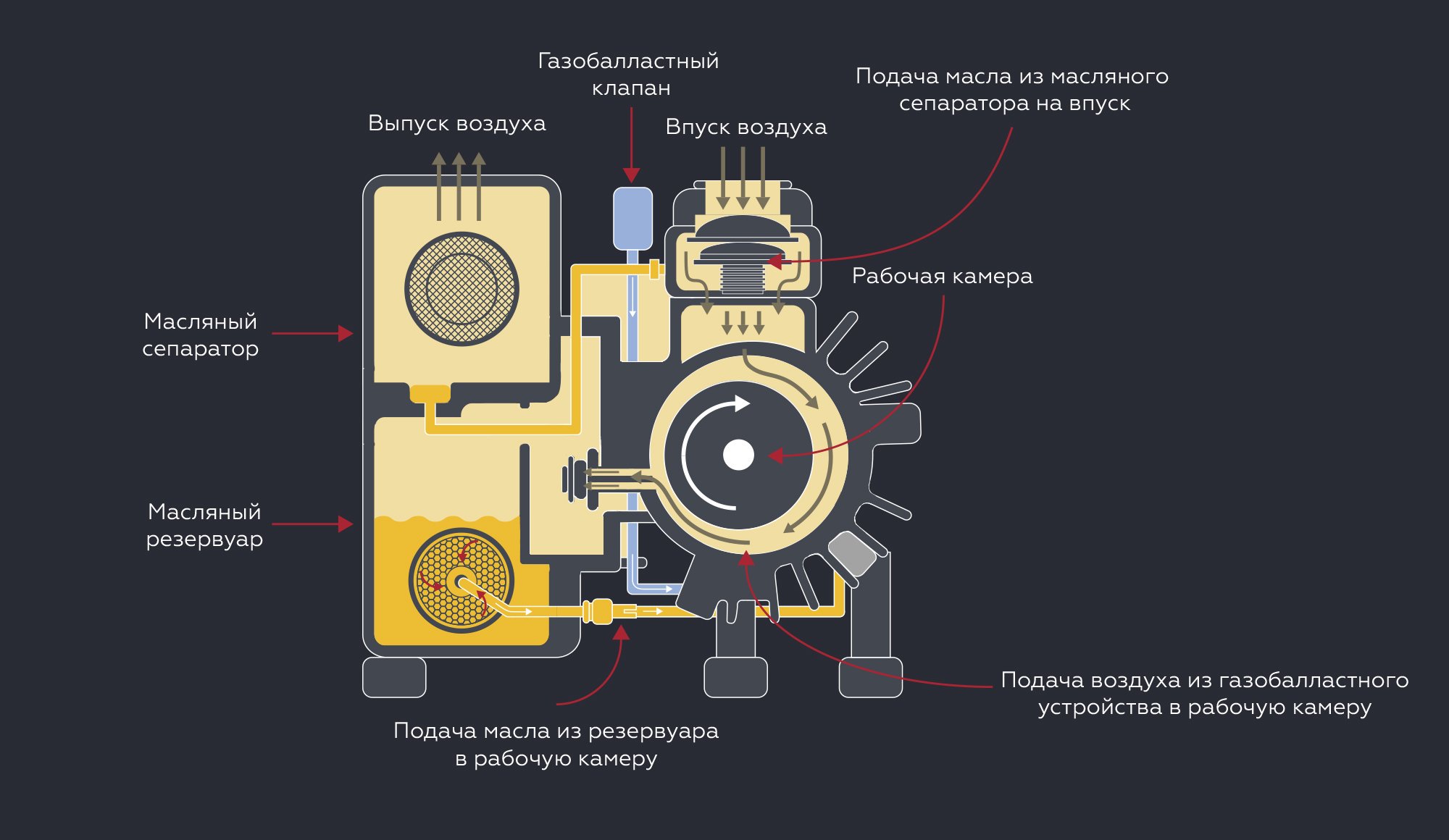 Газобалластный клапан

Подача масла из масляного сепаратора на впуск

Выпуск воздуха

Впуск воздуха

Рабочая камера

Масляный сепаратор

Масляный резервуар

Подача воздуха из газобалластного устройства в рабочую камеру

Подача масла из резервуара в рабочую камеру