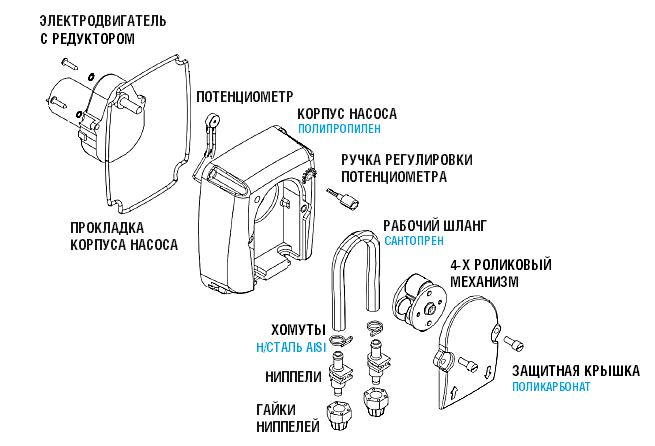 ЭЛЕКТРОДВИГАТЕЛЬ С РЕДУКТОРОМ

ПОТЕНЦИОМЕТР

КОРПУС НАСОСА
ПОЛИПРОПИЛЕН

РУЧКА РЕГУЛИРОВКИ ПОТЕНЦИОМЕТРА

ПРОКЛАДКА КОРПУСА НАСОСА

РАБОЧИЙ ШЛАНГ
САНТОПРЕН

4-Х РОЛИКОВЫЙ МЕХАНИЗМ

ХОМУТЫ
Н/СТАЛЬ AISI

НИППЕЛИ

ГАЙКИ НИППЕЛЕЙ

ЗАЩИТНАЯ КРЫШКА
ПОЛИКАРБОНАТ