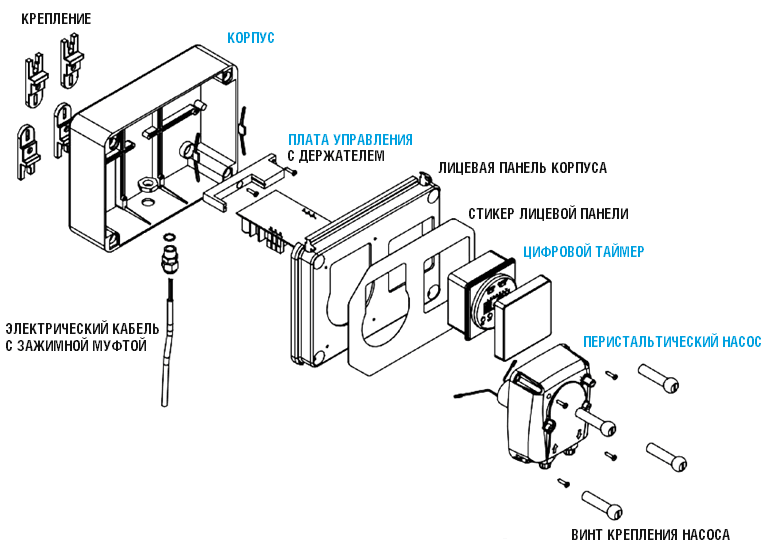 КРЕПЛЕНИЕ

КОРПУС

ПЛАТА УПРАВЛЕНИЯ
С ДЕРЖАТЕЛЕМ

ЛИЦЕВАЯ ПАНЕЛЬ КОРПУСА

СТИКЕР ЛИЦЕВОЙ ПАНЕЛИ

ЦИФРОВОЙ ТАЙМЕР

ЭЛЕКТРИЧЕСКИЙ КАБЕЛЬ
С ЗАЖИМНОЙ МУФТОЙ

ПЕРИСТАЛЬТИЧЕСКИЙ НАСОС

ВИНТ КРЕПЛЕНИЯ НАСОСА