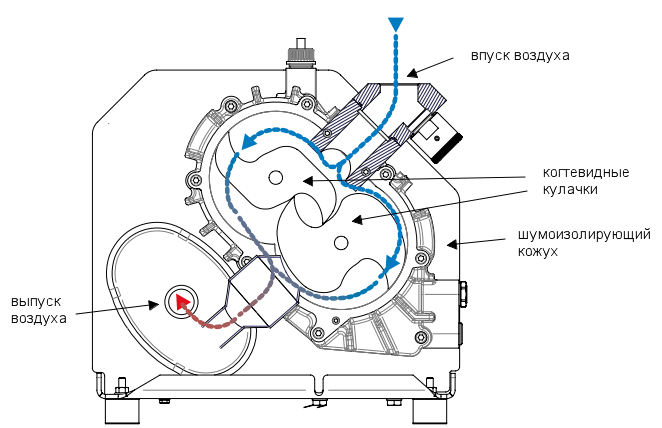 впуск воздуха

когтевидные кулачки

шумоизолирующий кожух

выпуск воздуха