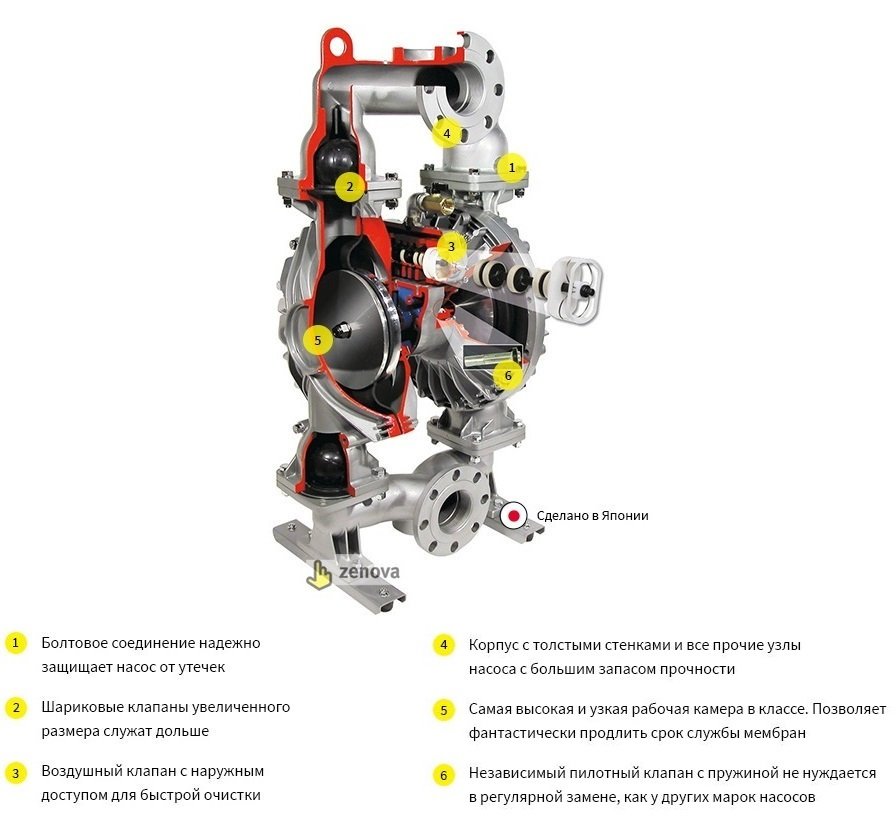 4

1

2

3

5

6

Сделано в Японии

zenova

1 Болтовое соединение надежно защищает насос от утечек

2 Шариковые клапаны увеличенного размера служат дольше

3 Воздушный клапан с наружным доступом для быстрой очистки

4 Корпус с толстыми стенками и все прочие узлы насоса с большим запасом прочности

5 Самая высокая и узкая рабочая камера в классе. Позволяет фантастически продлить срок службы мембран

6 Независимый пилотный клапан с пружиной не нуждается в регулярной замене, как у других марок насосов