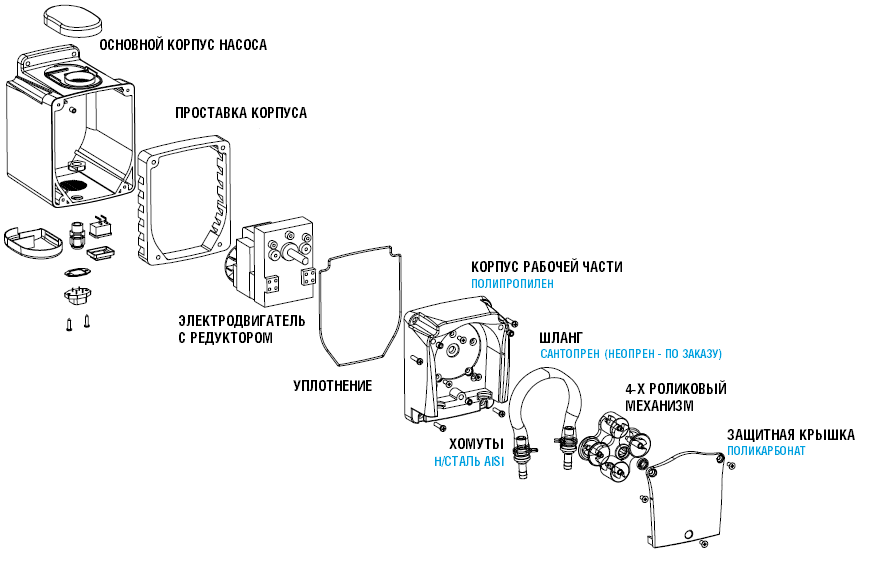 ОСНОВНОЙ КОРПУС НАСОСА

ПРОСТАВКА КОРПУСА

ЭЛЕКТРОДВИГАТЕЛЬ С РЕДУКТОРОМ

УПЛОТНЕНИЕ

КОРПУС РАБОЧЕЙ ЧАСТИ
ПОЛИПРОПИЛЕН

ШЛАНГ
САНТОПРЕН (НЕОПРЕН - ПО ЗАКАЗУ)

4-Х РОЛИКОВЫЙ МЕХАНИЗМ

ХОМУТЫ
Н/СТАЛЬ AISI

ЗАЩИТНАЯ КРЫШКА
ПОЛИКАРБОНАТ