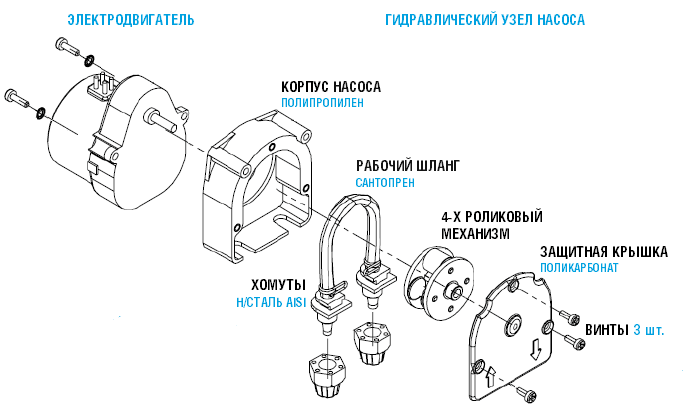 ЭЛЕКТРОДВИГАТЕЛЬ

ГИДРАВЛИЧЕСКИЙ УЗЕЛ НАСОСА

КОРПУС НАСОСА
ПОЛИПРОПИЛЕН

РАБОЧИЙ ШЛАНГ
САНТОПРЕН

4-Х РОЛИКОВЫЙ МЕХАНИЗМ

ЗАЩИТНАЯ КРЫШКА
ПОЛИКАРБОНАТ

ХОМУТЫ
Н/СТАЛЬ AISI

ВИНТЫ 3 шт.