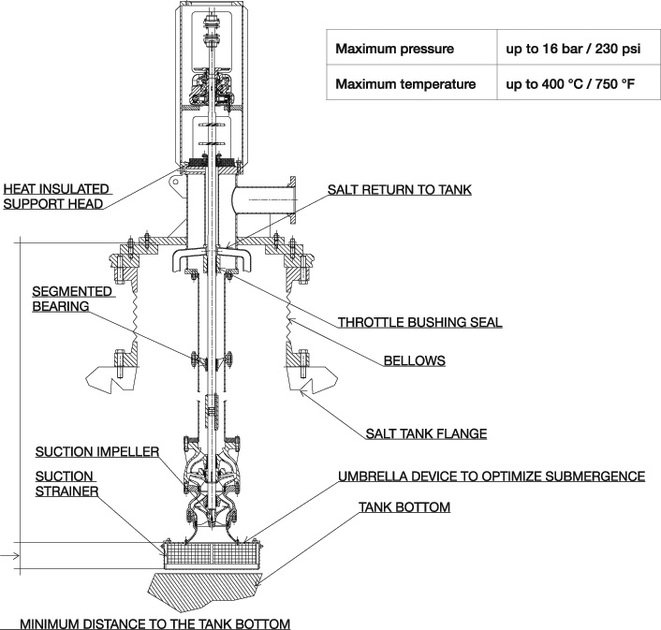 | Maximum pressure | up to 16 bar / 230 psi |
|---|---|
| Maximum temperature | up to 400 °C / 750 °F |

HEAT INSULATED SUPPORT HEAD

SALT RETURN TO TANK

SEGMENTED BEARING

THROTTLE BUSHING SEAL

BELLOWS

SALT TANK FLANGE

SUCTION IMPELLER

SUCTION STRAINER

UMBRELLA DEVICE TO OPTIMIZE SUBMERGENCE

TANK BOTTOM

MINIMUM DISTANCE TO THE TANK BOTTOM