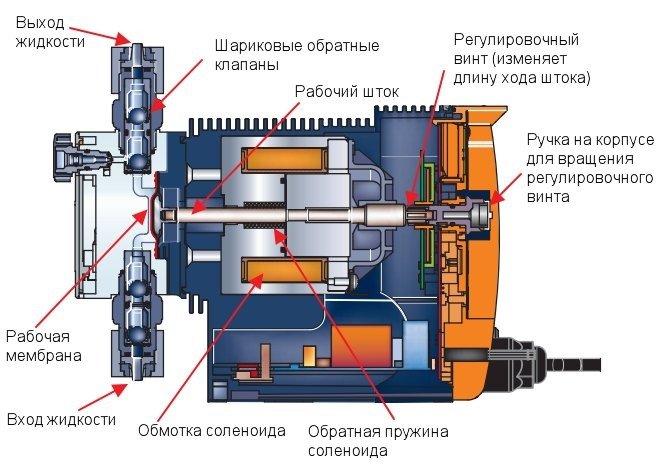 Выход жидкости

Шариковые обратные клапаны

Рабочий шток

Регулировочный винт (изменяет длину хода штока)

Ручка на корпусе для вращения регулировочного винта

Рабочая мембрана

Вход жидкости

Обмотка соленоида

Обратная пружина соленоида