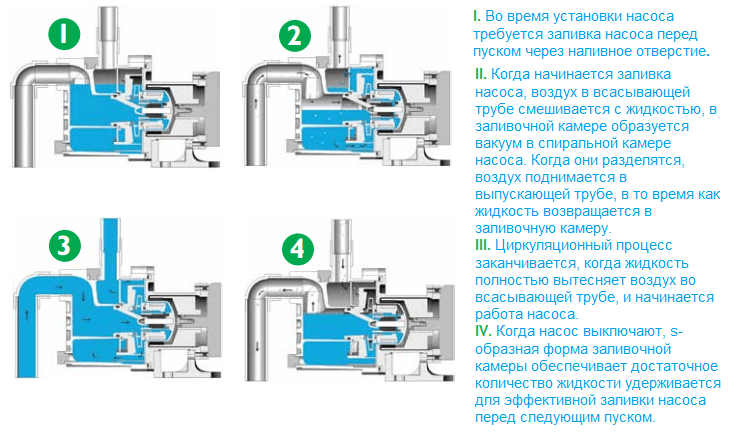 1

2

3

4

I. Во время установки насоса требуется заливка насоса перед пуском через наливное отверстие.

II. Когда начинается заливка насоса, воздух в всасывающей трубе смешивается с жидкостью, в заливочной камере образуется вакуум в спиральной камере насоса. Когда они разделятся, воздух поднимается в выпускающей трубе, в то время как жидкость возвращается в заливочную камеру.

III. Циркуляционный процесс заканчивается, когда жидкость полностью вытесняет воздух во всасывающей трубе, и начинается работа насоса.

IV. Когда насос выключают, s-образная форма заливочной камеры обеспечивает достаточное количество жидкости удерживается для эффективной заливки насоса перед следующим пуском.