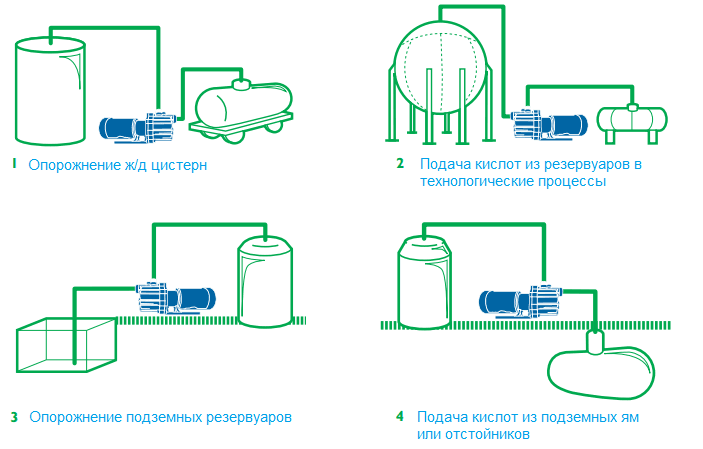 1 Опорожнение ж/д цистерн

2 Подача кислот из резервуаров в технологические процессы

3 Опорожнение подземных резервуаров

4 Подача кислот из подземных ям или отстойников