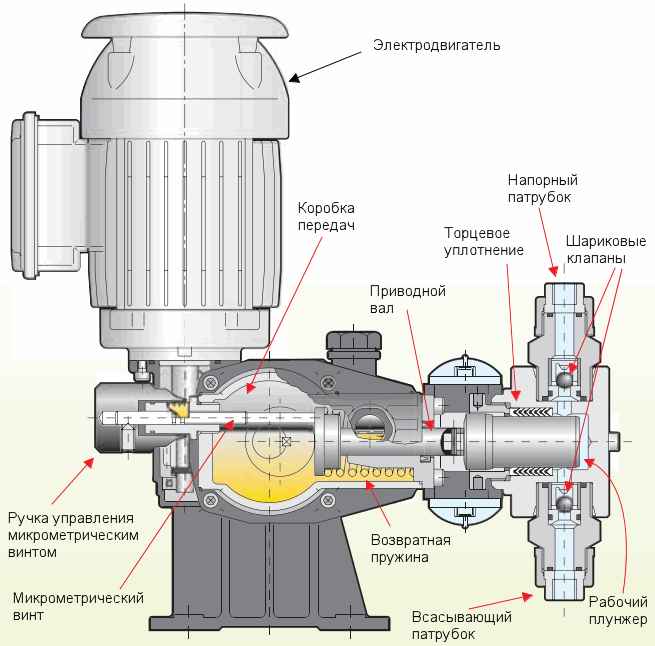 Электродвигатель

Напорный патрубок

Коробка передач

Торцевое уплотнение

Шариковые клапаны

Приводной вал

Ручка управления микрометрическим винтом

Возвратная пружина

Микрометрический винт

Всасывающий патрубок

Рабочий плунжер